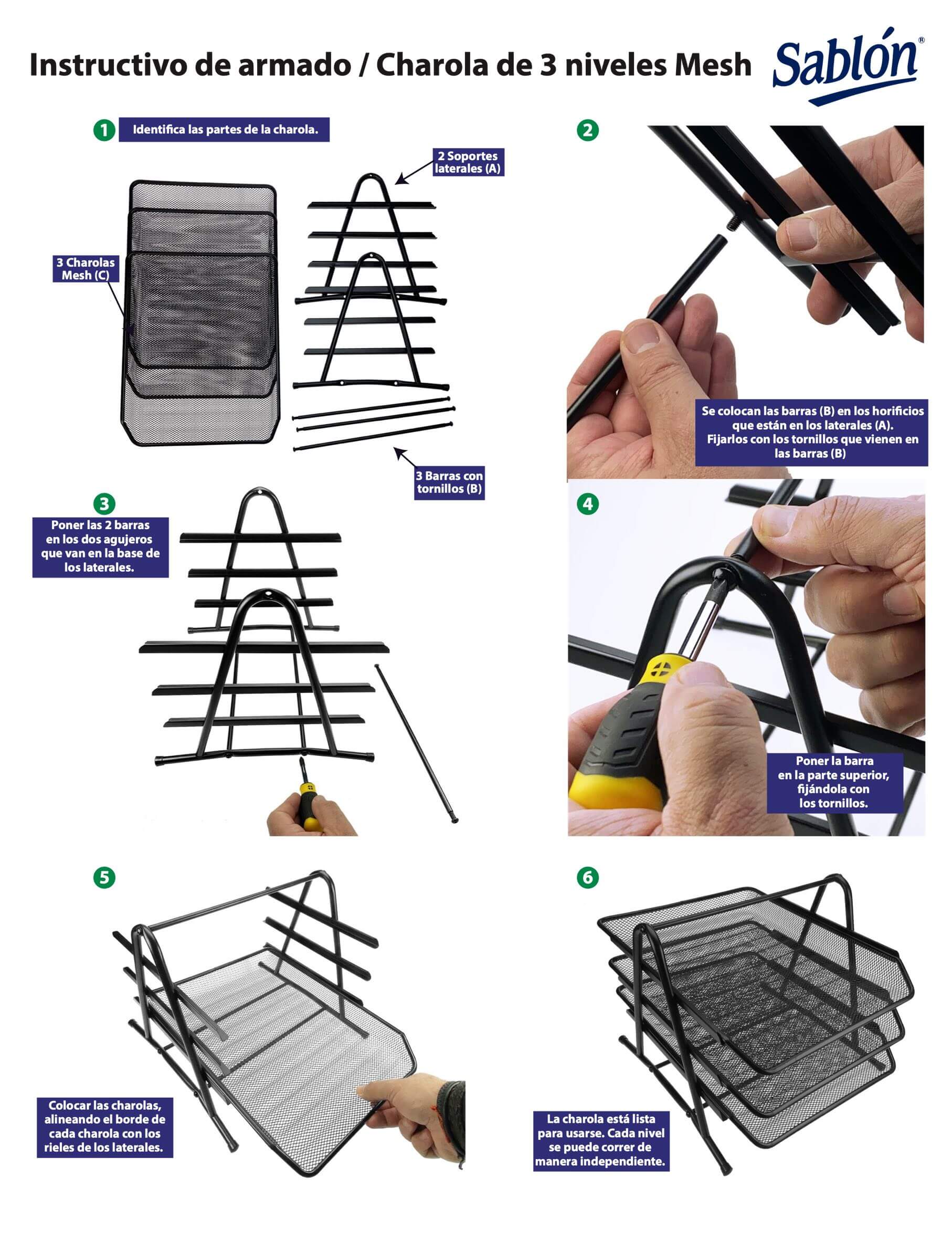 Instructivo de armado / Charola de 3 niveles Mesh

Sablón®

1 Identifica las partes de la charola.

2 Soportes laterales (A)

3 Charolas Mesh (C)

3 Barras con tornillos (B)

2

Se colocan las barras (B) en los horificios que están en los laterales (A). Fijarlos con los tornillos que vienen en las barras (B)

3

Poner las 2 barras en los dos agujeros que van en la base de los laterales.

4

Poner la barra en la parte superior, fijándola con los tornillos.

5

Colocar las charolas, alineando el borde de cada charola con los rieles de los laterales.

6

La charola está lista para usarse. Cada nivel se puede correr de manera independiente.